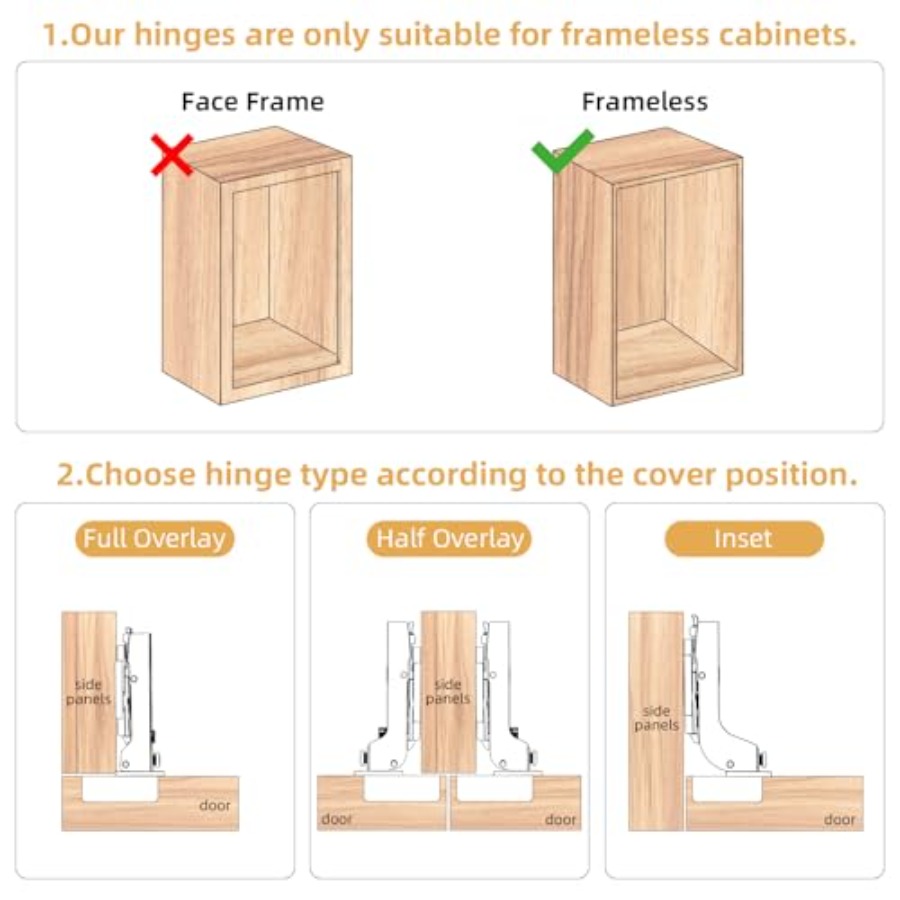 1.Our hinges are only suitable for frameless cabinets.

Face Frame

Frameless

2.Choose hinge type according to the cover position.

Full Overlay

side panels

door

Half Overlay

side panels

door

door

Inset

side panels

door